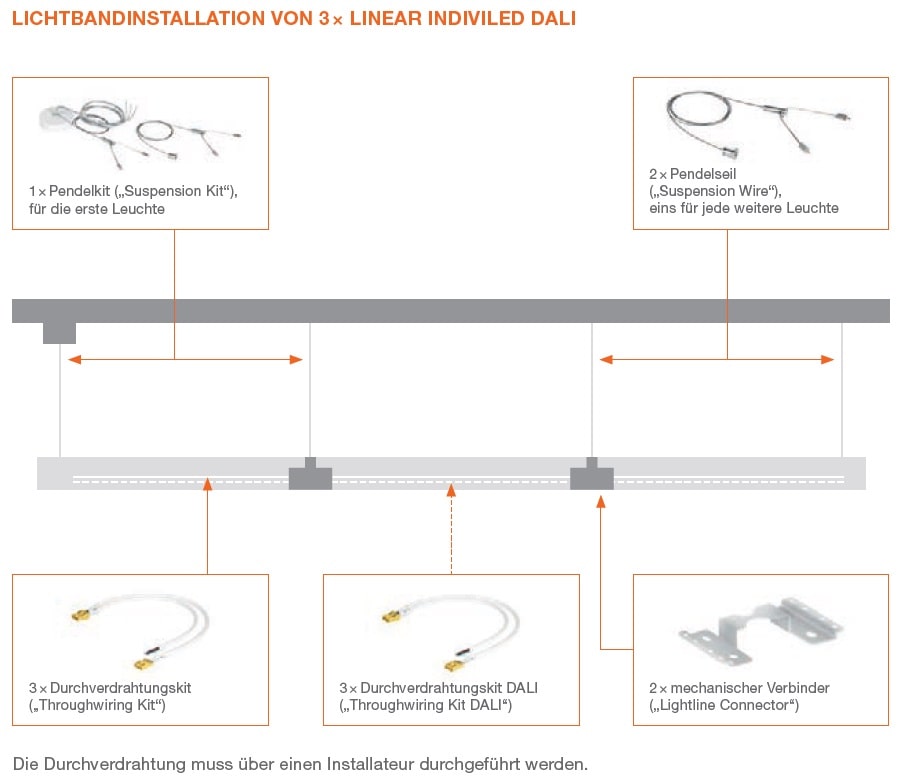 LICHTBANDINSTALLATION VON 3 × LINEAR INDIVILED DALI

1 × Pendelkit („Suspension Kit“), für die erste Leuchte

2 × Pendelseil („Suspension Wire“), eins für jede weitere Leuchte

3 × Durchverdrahtungskit („Throughwiring Kit“)

3 × Durchverdrahtungskit DALI („Throughwiring Kit DALI“)

2 × mechanischer Verbinder („Lightline Connector“)

Die Durchverdrahtung muss über einen Installateur durchgeführt werden.